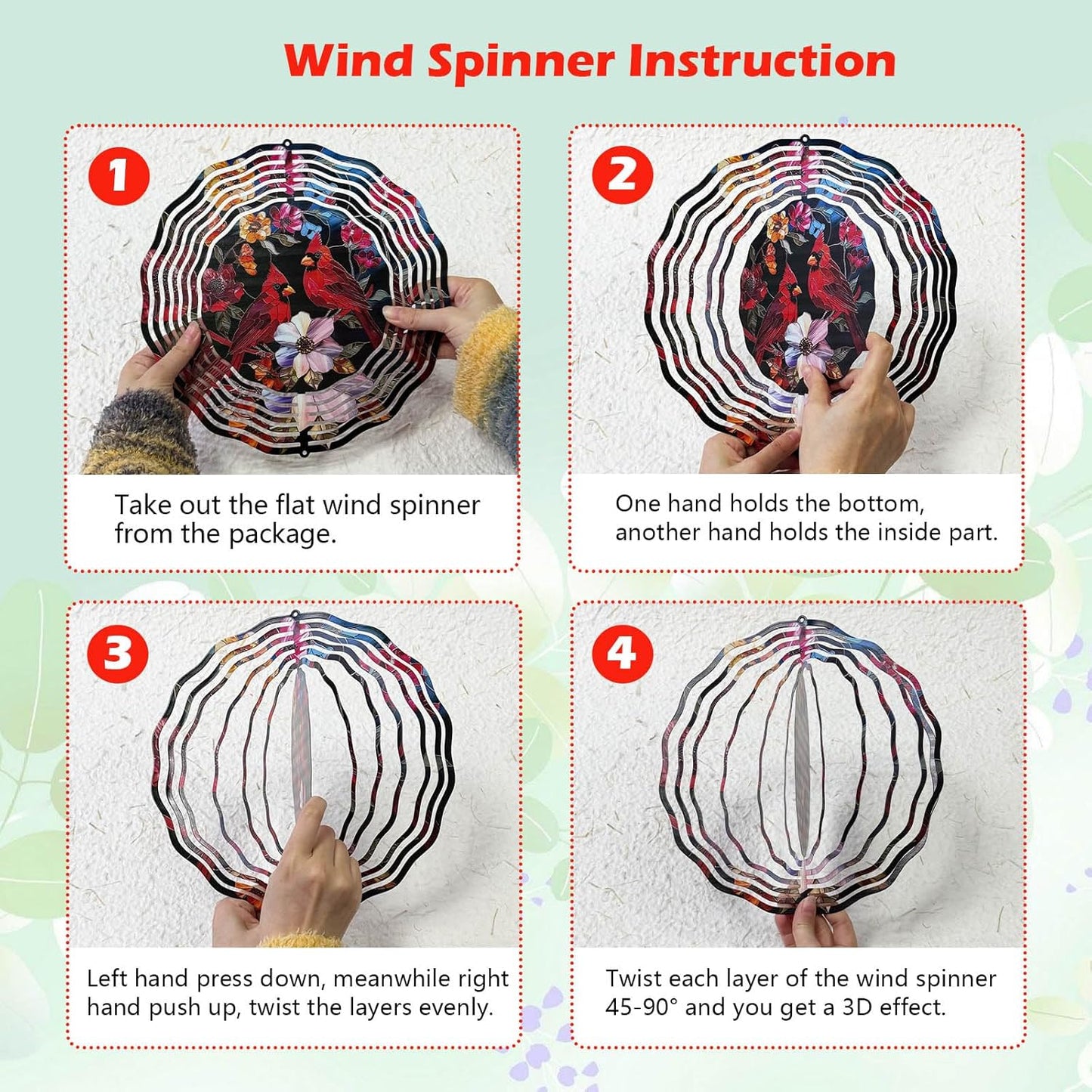 Wind Spinner Instruction

1

Take out the flat wind spinner from the package.

2

One hand holds the bottom, another hand holds the inside part.

3

Left hand press down, meanwhile right hand push up, twist the layers evenly.

4

Twist each layer of the wind spinner 45-90° and you get a 3D effect.