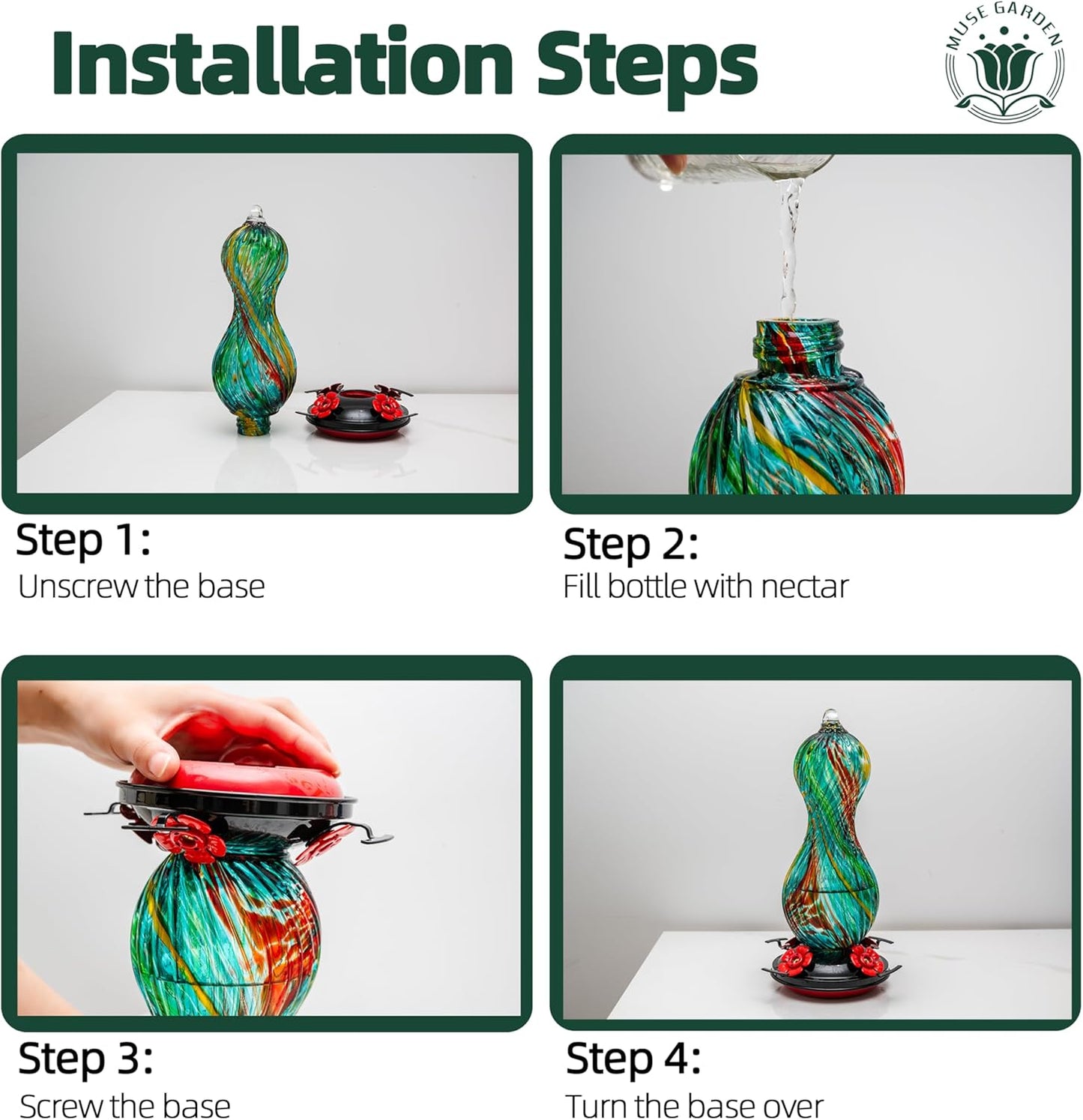 Installation Steps

MUSE GARDEN

Step 1:
Unscrew the base

Step 2:
Fill bottle with nectar

Step 3:
Screw the base

Step 4:
Turn the base over