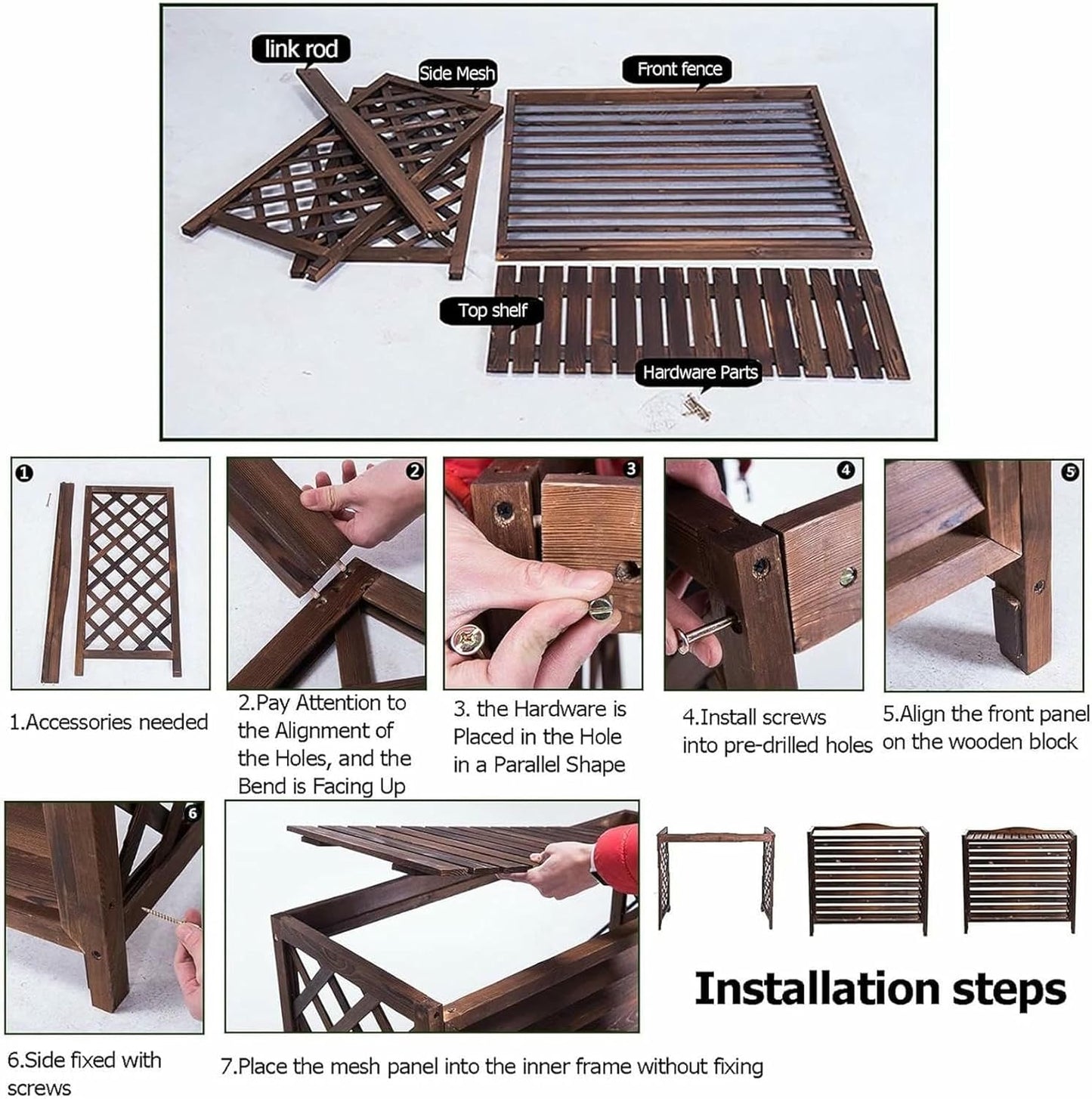 link rod

Side Mesh

Front fence

Top shelf

Hardware Parts

1

2

3

4

5

1.Accessories needed

2.Pay Attention to the Alignment of the Holes, and the Bend is Facing Up

3. the Hardware is Placed in the Hole in a Parallel Shape

4.Install screws into pre-drilled holes

5.Align the front panel on the wooden block

6

Installation steps

6.Side fixed with screws

7.Place the mesh panel into the inner frame without fixing