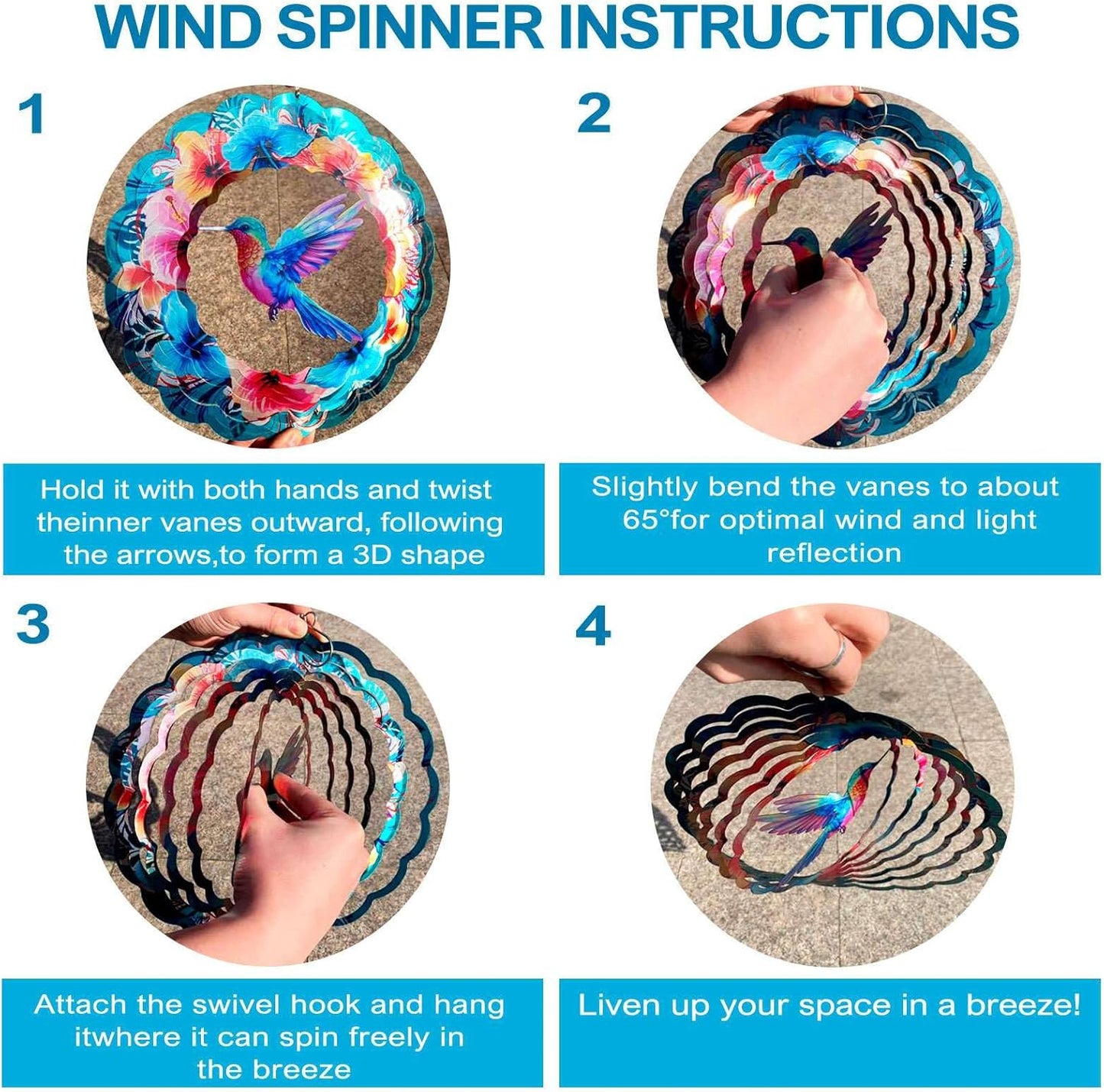 WIND SPINNER INSTRUCTIONS

1

Hold it with both hands and twist theinner vanes outward, following the arrows,to form a 3D shape

2

Slightly bend the vanes to about 65°for optimal wind and light reflection

3

Attach the swivel hook and hang itwhere it can spin freely in the breeze

4

Liven up your space in a breeze!