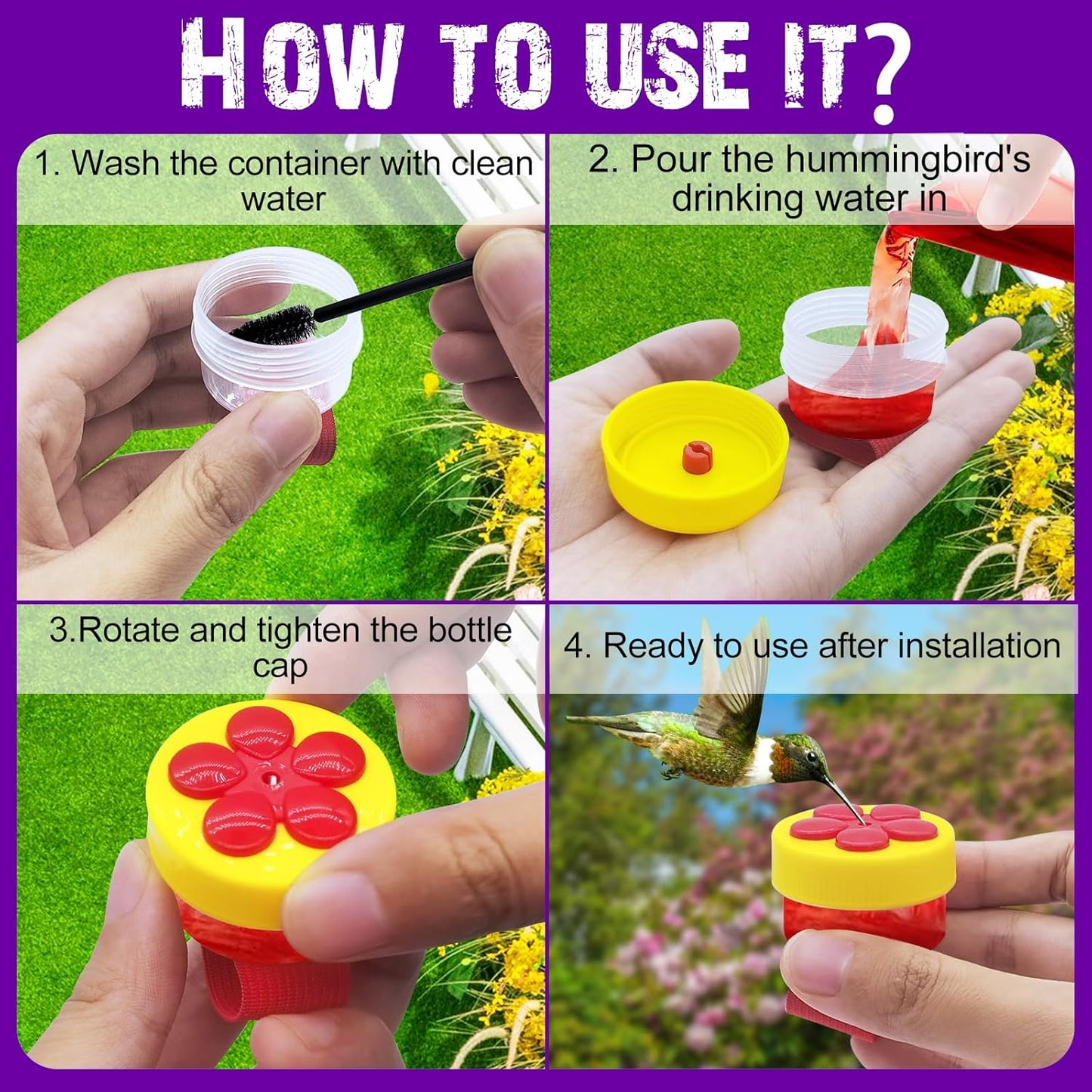 HOW TO USE IT?

1. Wash the container with clean water

2. Pour the hummingbird's drinking water in

3.Rotate and tighten the bottle cap

4. Ready to use after installation