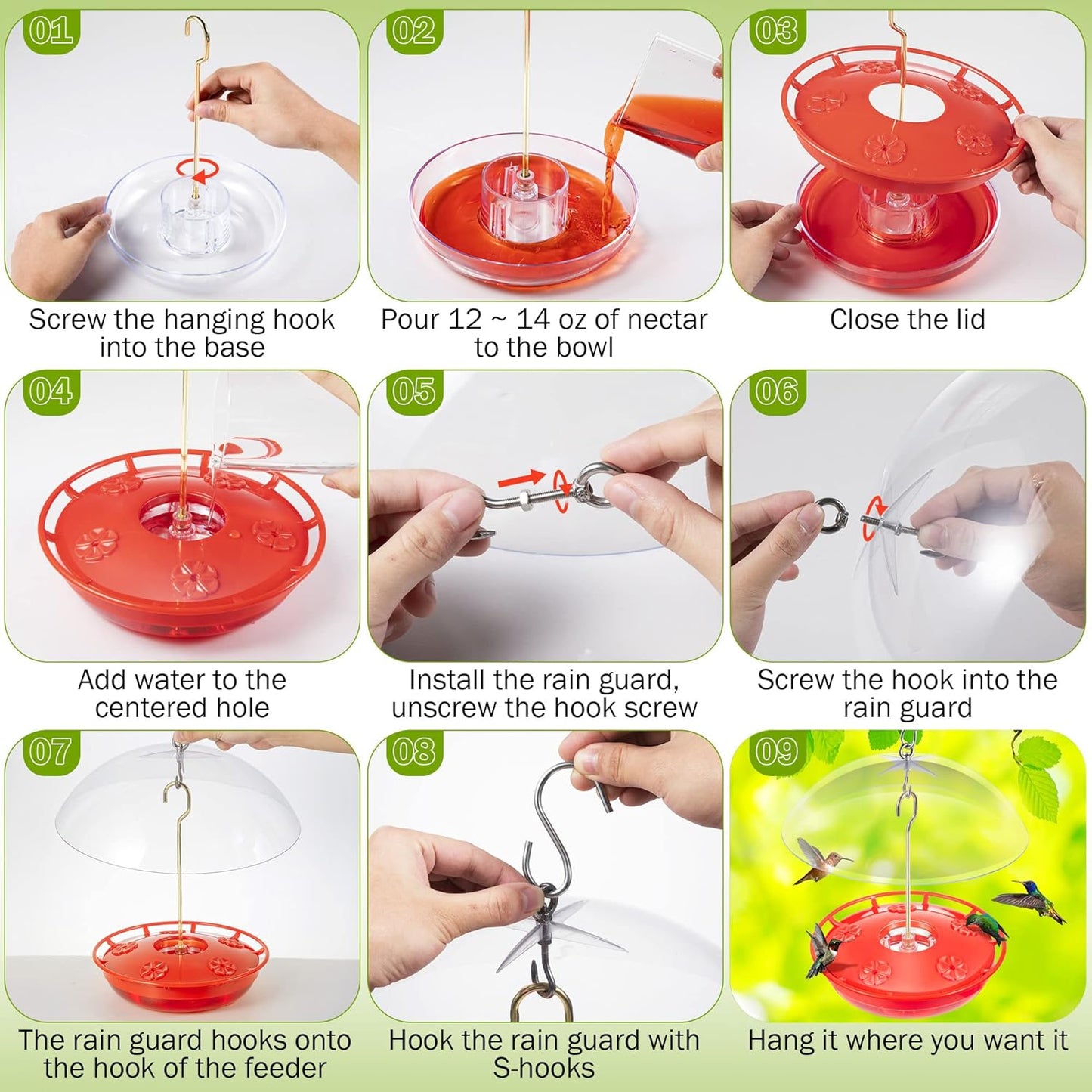 01

Screw the hanging hook into the base

02

Pour 12 ~ 14 oz of nectar to the bowl

03

Close the lid

04

Add water to the centered hole

05

Install the rain guard, unscrew the hook screw

06

Screw the hook into the rain guard

07

The rain guard hooks onto the hook of the feeder

08

Hook the rain guard with S-hooks

09

Hang it where you want it