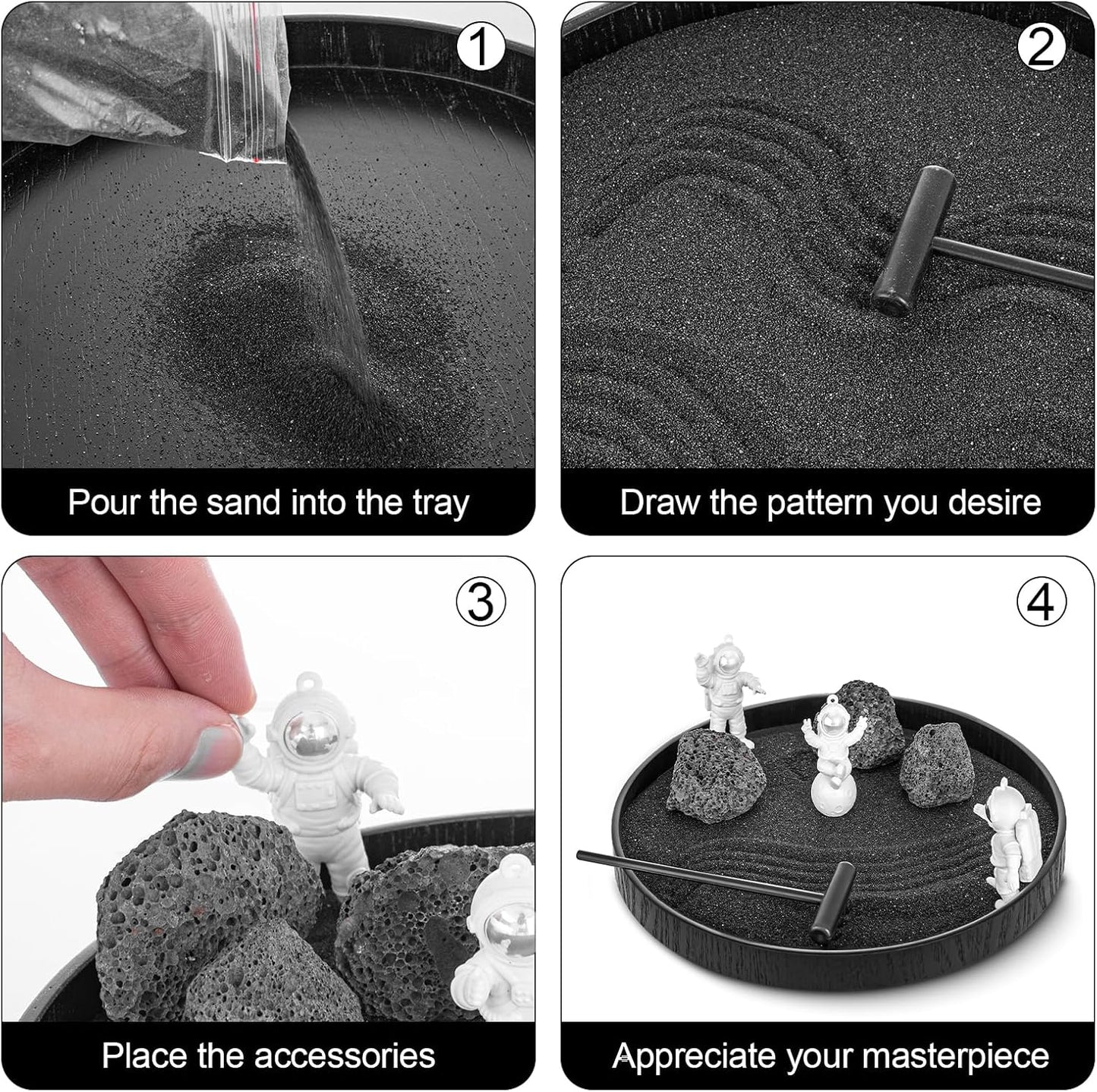 ①
Pour the sand into the tray

②
Draw the pattern you desire

③
Place the accessories

④
Appreciate your masterpiece