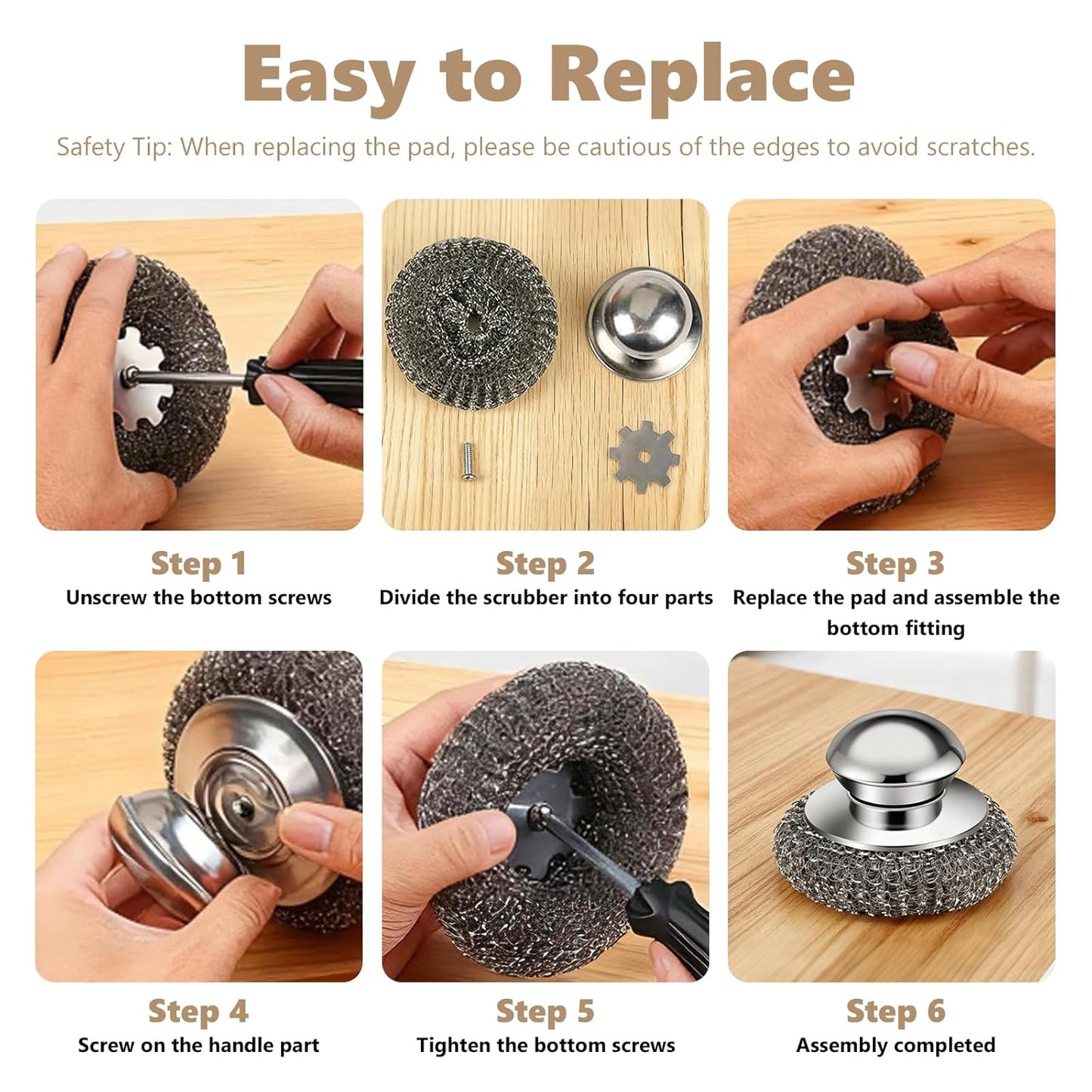 Easy to Replace

Safety Tip: When replacing the pad, please be cautious of the edges to avoid scratches.

Step 1
Unscrew the bottom screws

Step 2
Divide the scrubber into four parts

Step 3
Replace the pad and assemble the bottom fitting

Step 4
Screw on the handle part

Step 5
Tighten the bottom screws

Step 6
Assembly completed