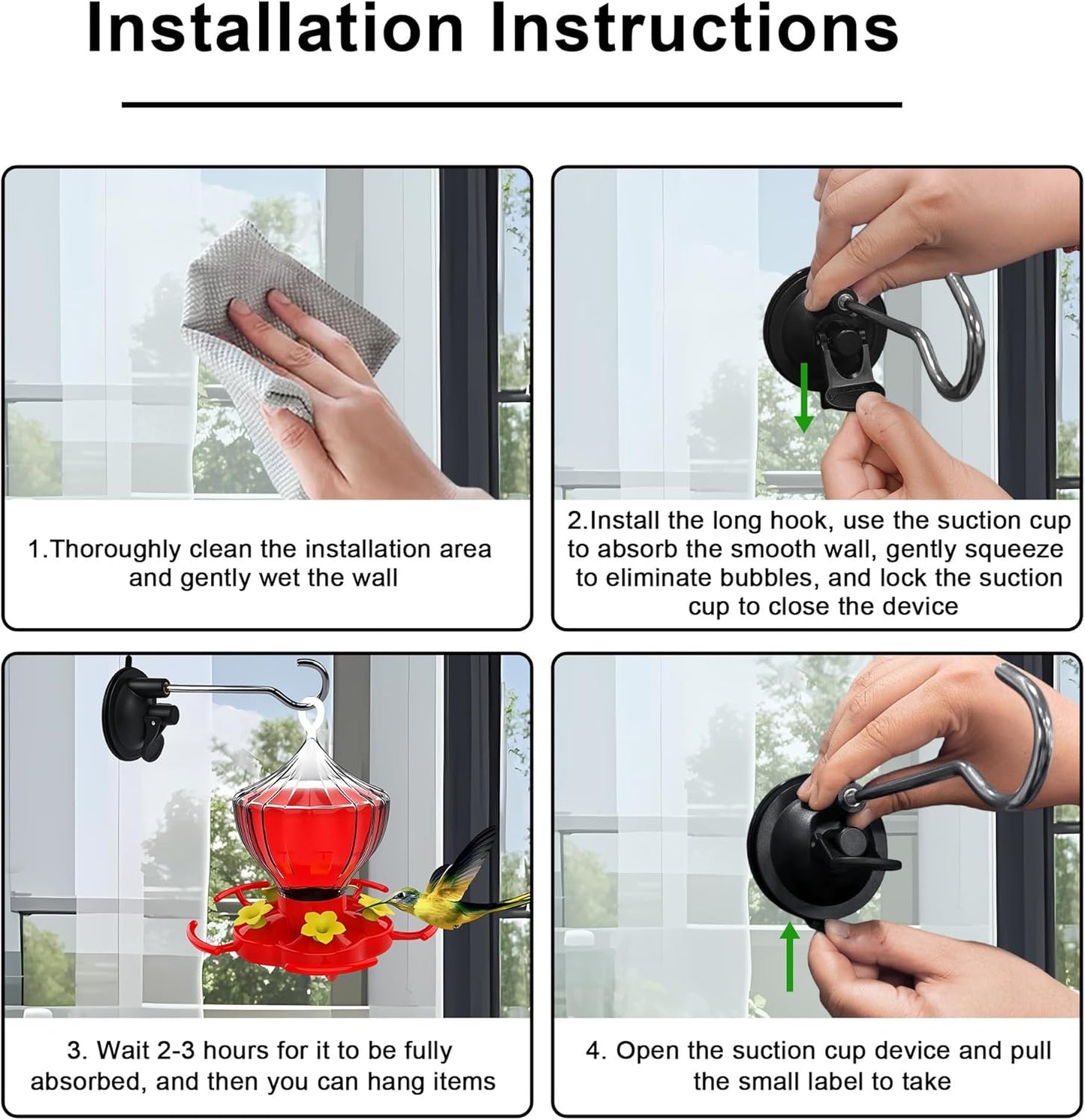 Installation Instructions

1.Thoroughly clean the installation area and gently wet the wall

2.Install the long hook, use the suction cup to absorb the smooth wall, gently squeeze to eliminate bubbles, and lock the suction cup to close the device

3. Wait 2-3 hours for it to be fully absorbed, and then you can hang items

4. Open the suction cup device and pull the small label to take