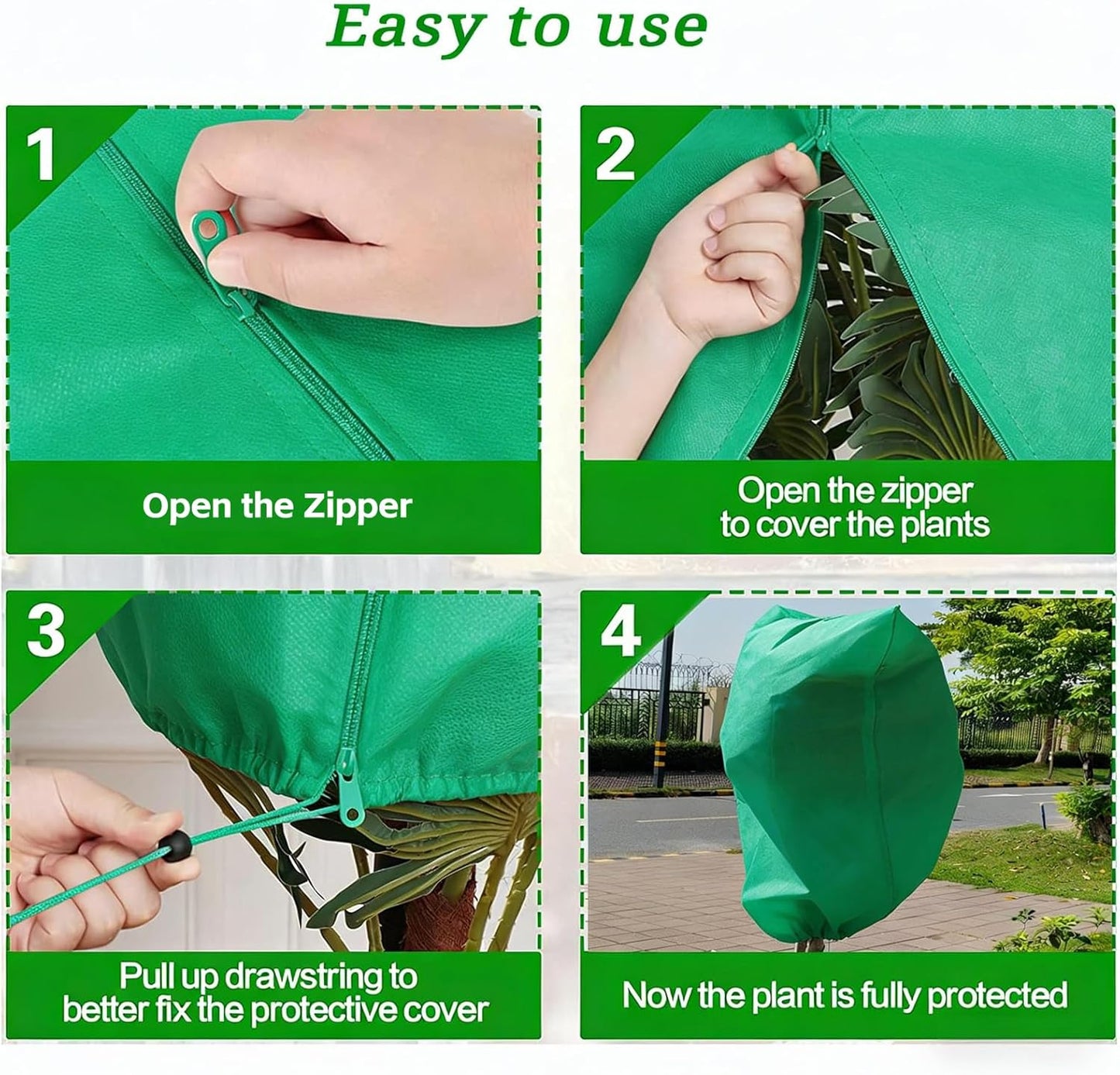 Easy to use

1

Open the Zipper

2

Open the zipper to cover the plants

3

Pull up drawstring to better fix the protective cover

4

Now the plant is fully protected