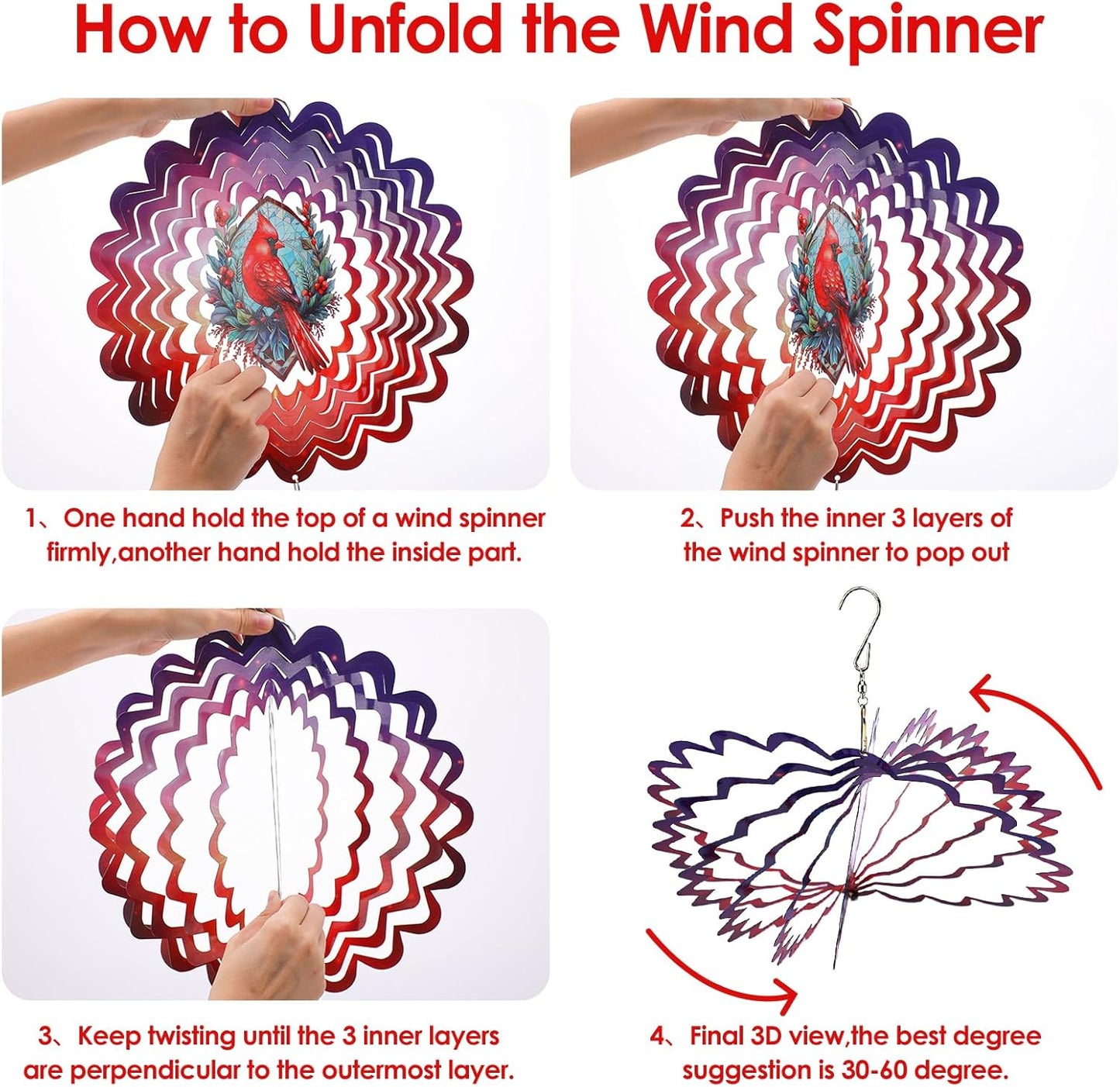 How to Unfold the Wind Spinner

1、One hand hold the top of a wind spinner firmly,another hand hold the inside part.

2、Push the inner 3 layers of the wind spinner to pop out

3、Keep twisting until the 3 inner layers are perpendicular to the outermost layer.

4、Final 3D view,the best degree suggestion is 30-60 degree.