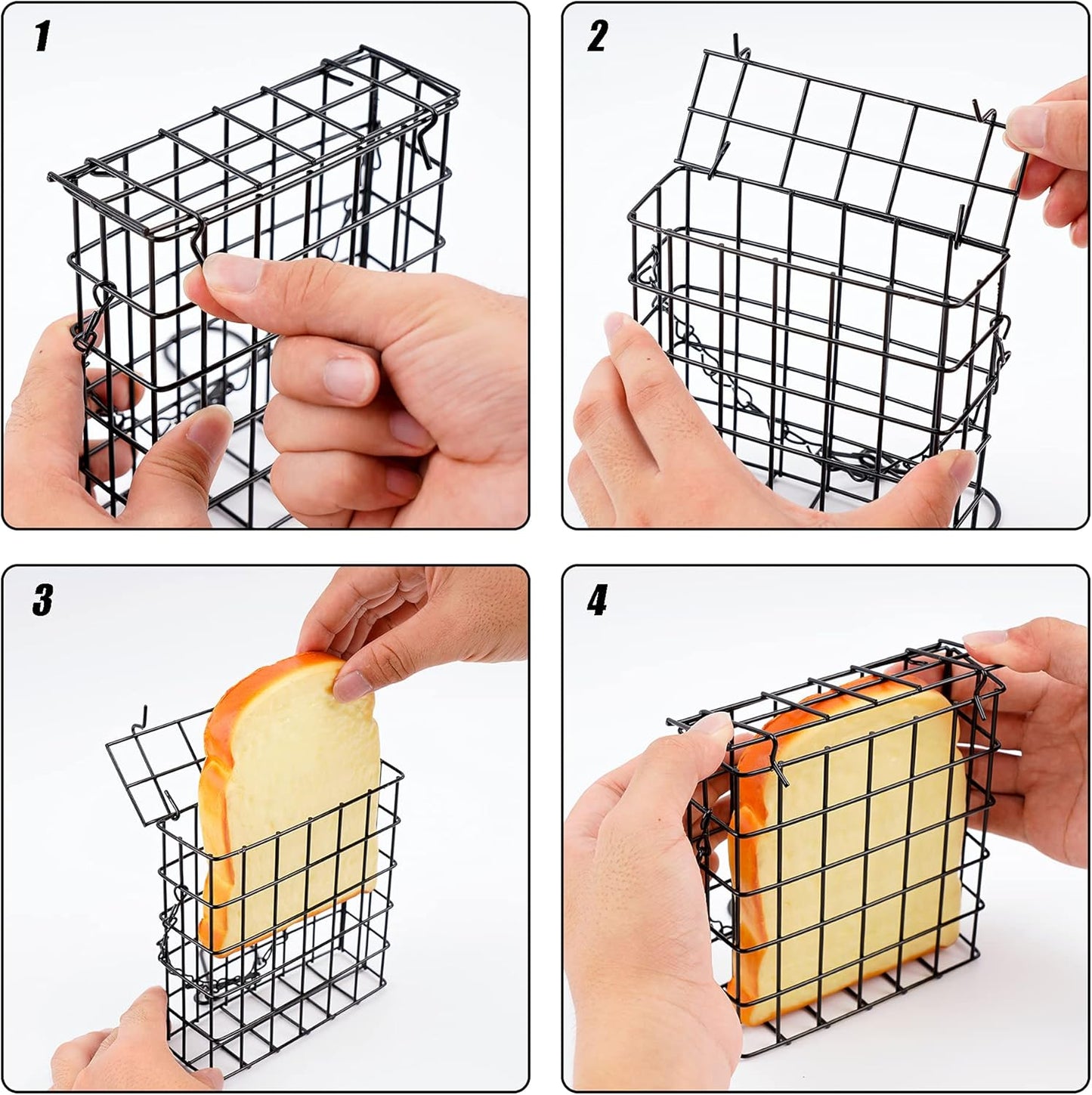 1

2

3

4