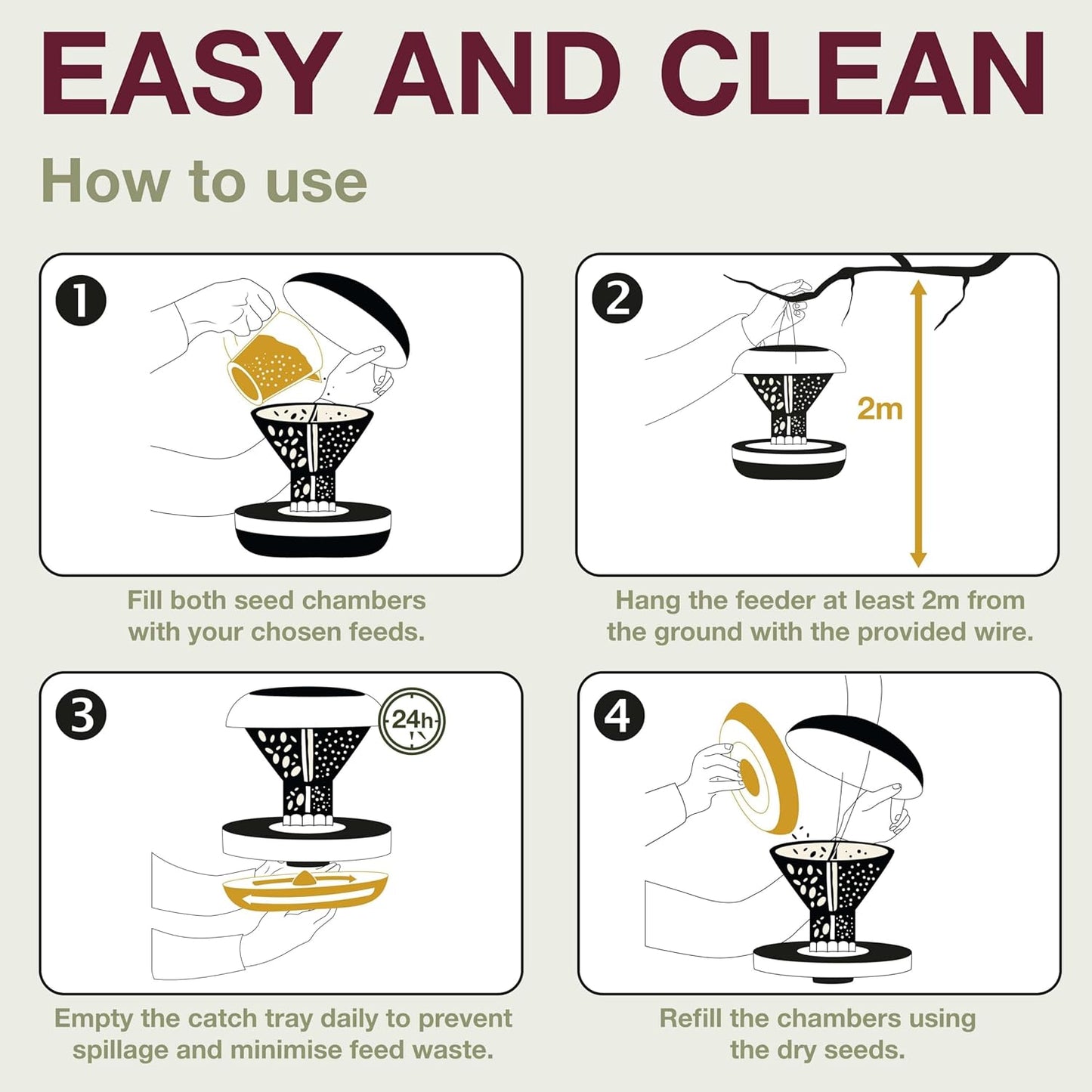 EASY AND CLEAN

How to use

1

Fill both seed chambers with your chosen feeds.

2

2m

Hang the feeder at least 2m from the ground with the provided wire.

3

24h

Empty the catch tray daily to prevent spillage and minimise feed waste.

4

Refill the chambers using the dry seeds.