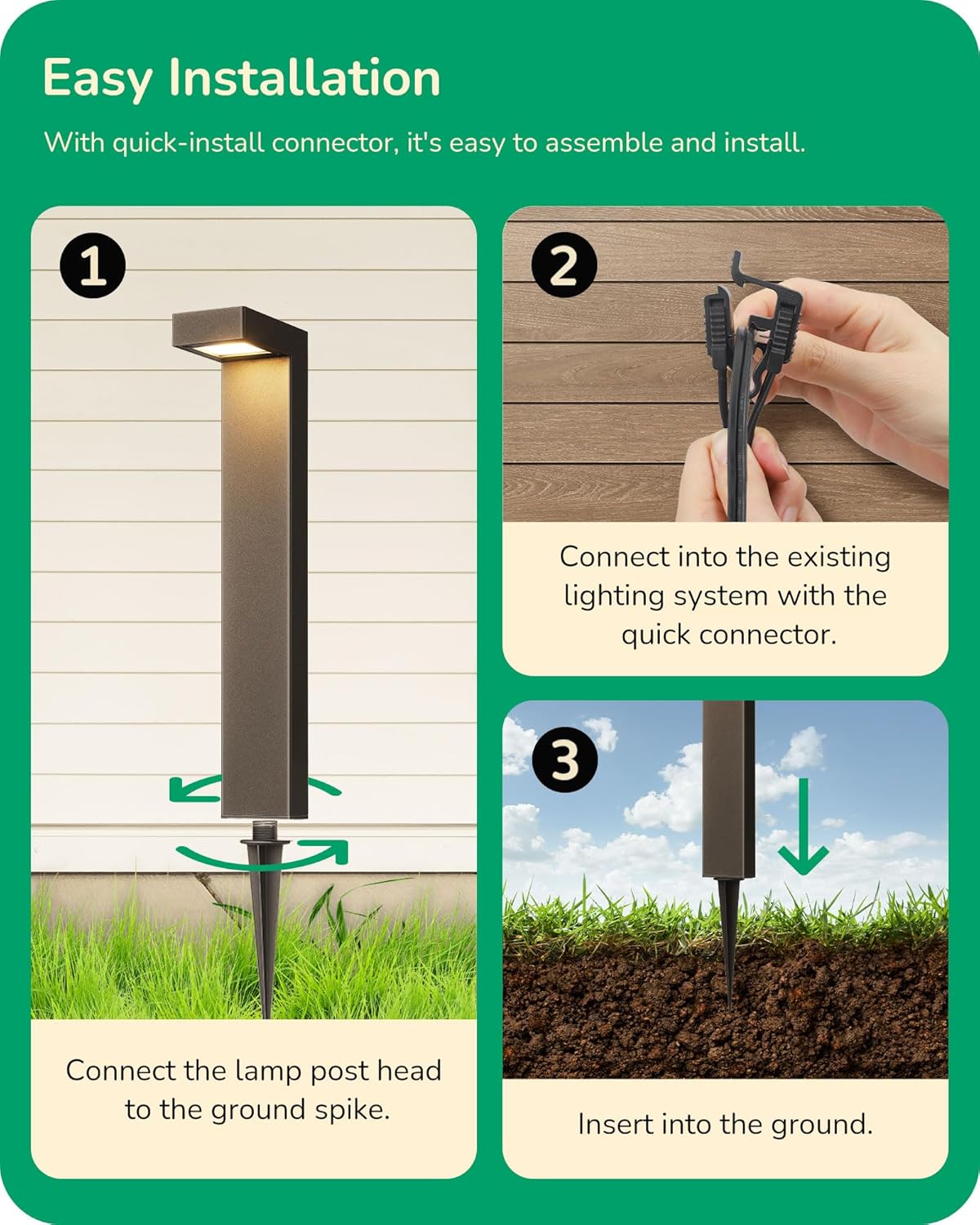 Easy Installation

With quick-install connector, it's easy to assemble and install.

1

Connect the lamp post head to the ground spike.

2

Connect into the existing lighting system with the quick connector.

3

Insert into the ground.